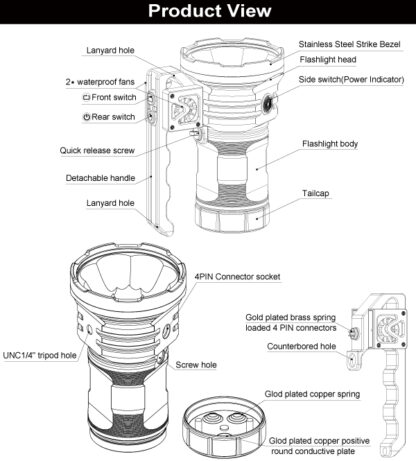 Product View

Lanyard hole

2• waterproof fans

Front switch

Rear switch

Quick release screw

Detachable handle

Lanyard hole

Stainless Steel Strike Bezel

Flashlight head

Side switch(Power Indicator)

Flashlight body

Tailcap

4PIN Connector socket

UNC1/4" tripod hole

Screw hole

Gold plated brass spring loaded 4 PIN connectors

Counterbored hole

Glod plated copper spring

Glod plated copper positive round conductive plate