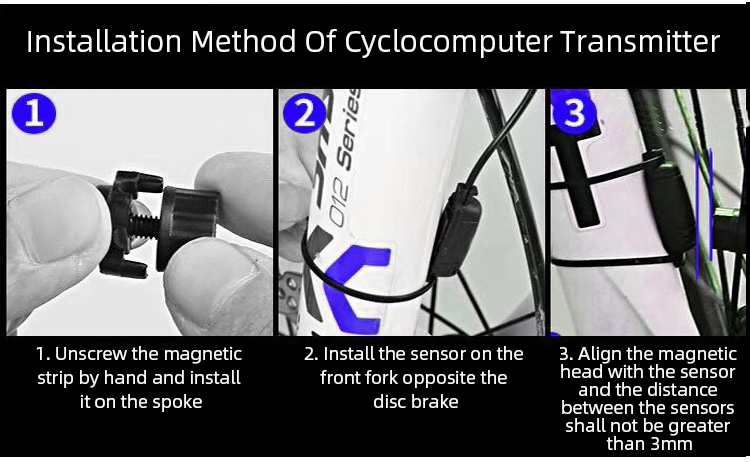 Installation Method Of Cyclocomputer Transmitter

1

2

012 Series

3

1. Unscrew the magnetic strip by hand and install it on the spoke

2. Install the sensor on the front fork opposite the disc brake

3. Align the magnetic head with the sensor and the distance between the sensors shall not be greater than 3mm