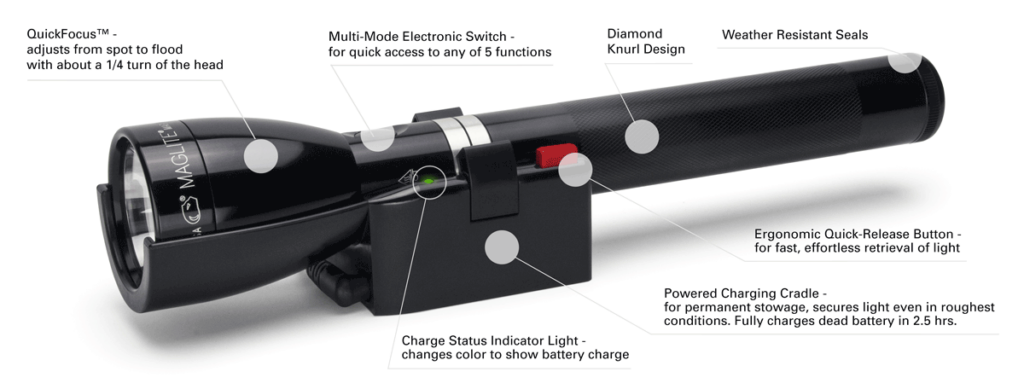 QuickFocus™ - adjusts from spot to flood with about a 1/4 turn of the head

Multi-Mode Electronic Switch - for quick access to any of 5 functions

Diamond Knurl Design

Weather Resistant Seals

MAGLITE

Ergonomic Quick-Release Button - for fast, effortless retrieval of light

Powered Charging Cradle - for permanent stowage, secures light even in roughest conditions. Fully charges dead battery in 2.5 hrs.

Charge Status Indicator Light - changes color to show battery charge